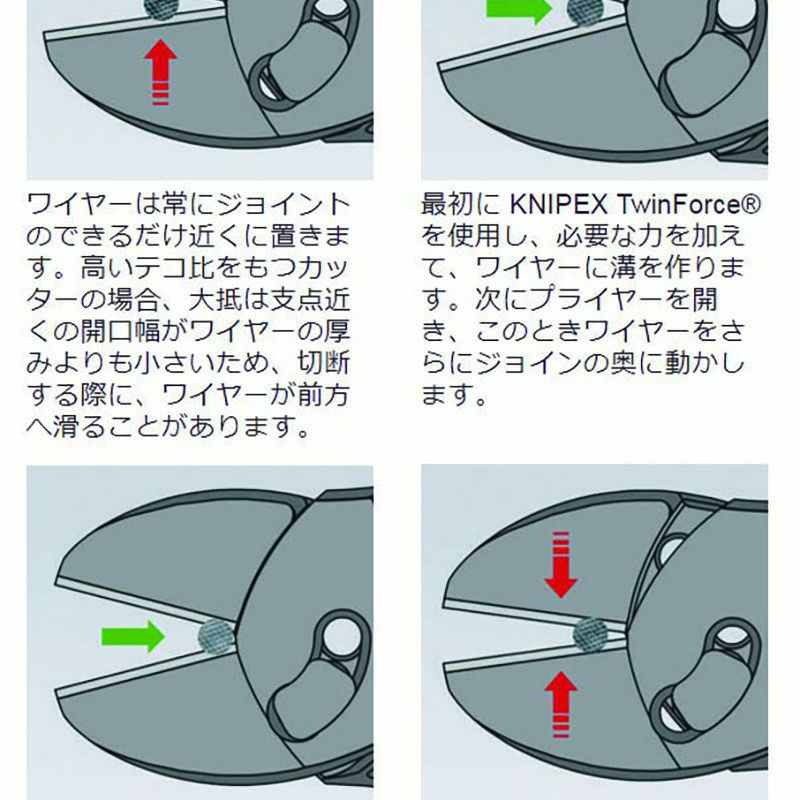 ワイヤーは常にジョイントのできるだけ近くに置きます。高いテコ比をもつカッターの場合、大抵は支点近くの開口幅がワイヤーの厚みよりも小さいため、切断する際に、ワイヤーが前方へ滑ることがあります。

最初に KNIPEX TwinForce® を使用し、必要な力を加えて、ワイヤーに溝を作ります。次にプライヤーを開き、このときワイヤーをさらにジョインの奥に動かします。