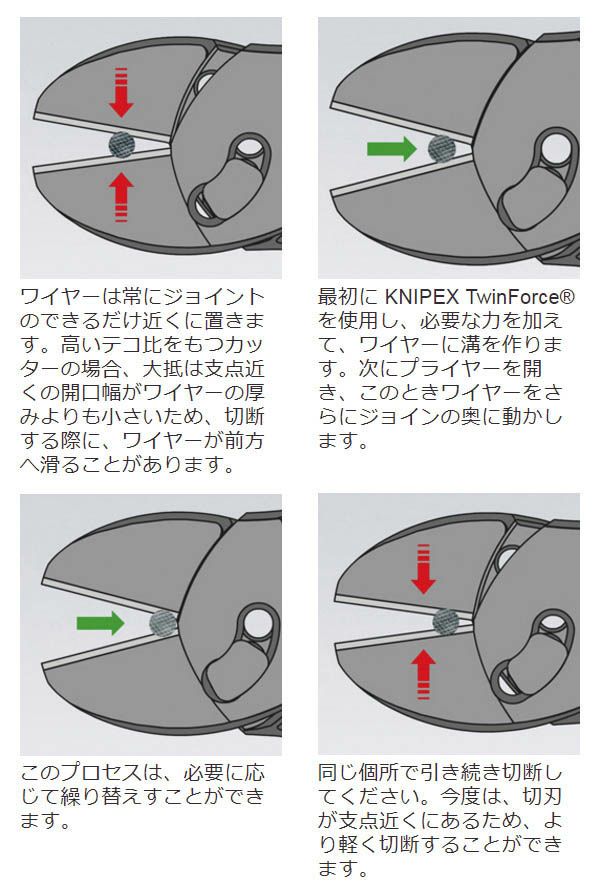 ワイヤーは常にジョイントのできるだけ近くに置きます。高いテコ比をもつカッターの場合、大抵は支点近くの開口幅がワイヤーの厚みよりも小さいため、切断する際に、ワイヤーが前方へ滑ることがあります。

最初に KNIPEX TwinForce® を使用し、必要な力を加えて、ワイヤーに溝を作ります。次にプライヤーを開き、このときワイヤーをさらにジョインの奥に動かします。

このプロセスは、必要に応じて繰り替えすことができます。

同じ個所で引き続き切断してください。今度は、切刃が支点近くにあるため、より軽く切断することができます。