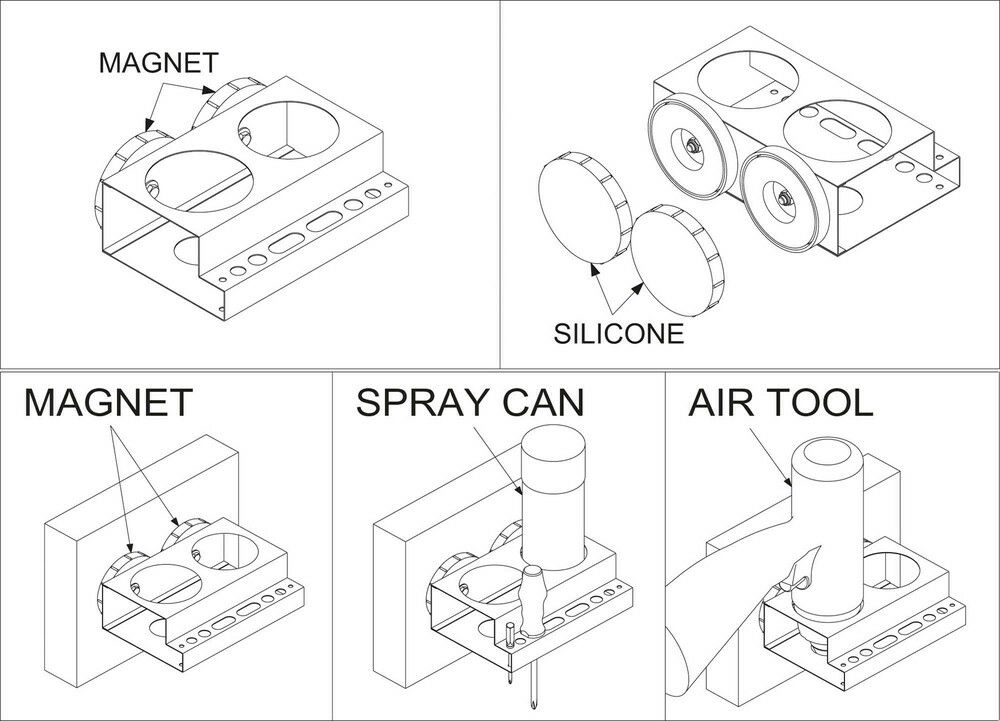 MAGNET

SILICONE

MAGNET

SPRAY CAN

AIR TOOL