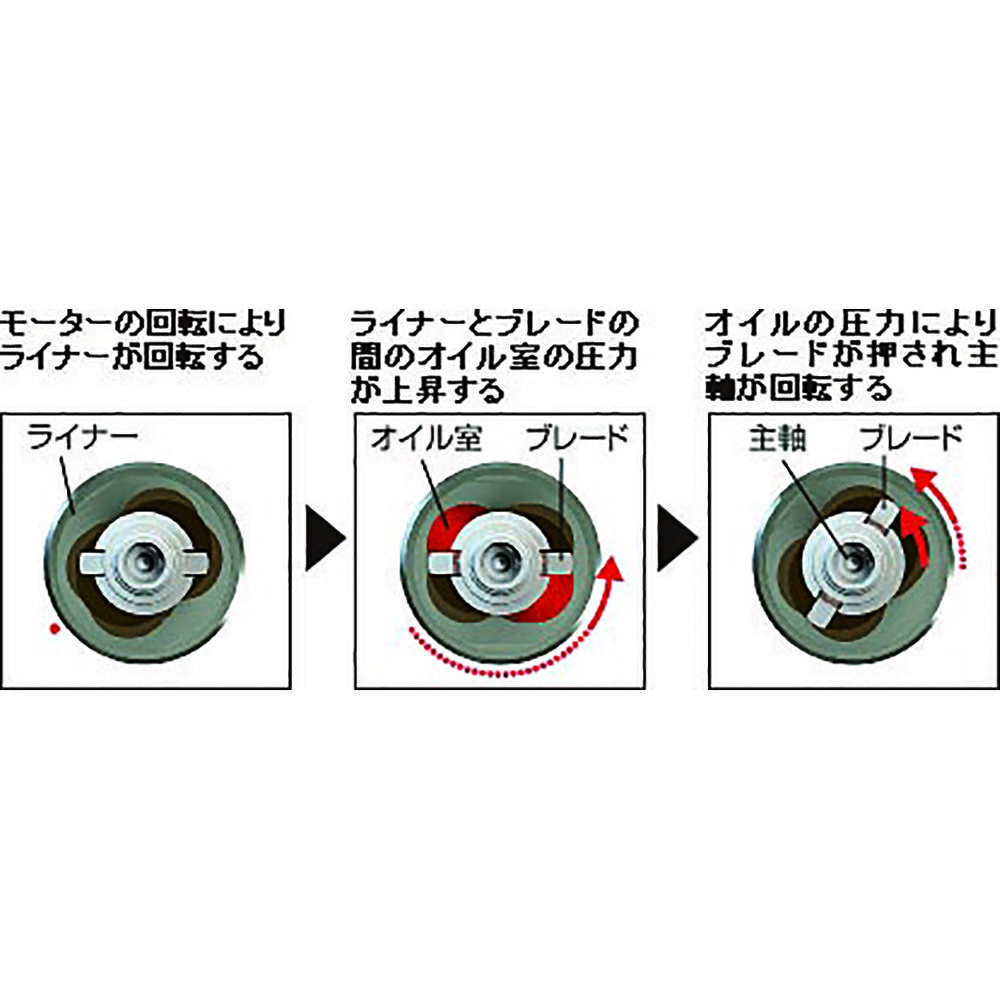 モーターの回転によりライナーが回転する

ライナー

ライナーとブレードの間のオイル室の圧力が上昇する

オイル室

ブレード

オイルの圧力によりブレードが押され主軸が回転する

主軸

ブレード