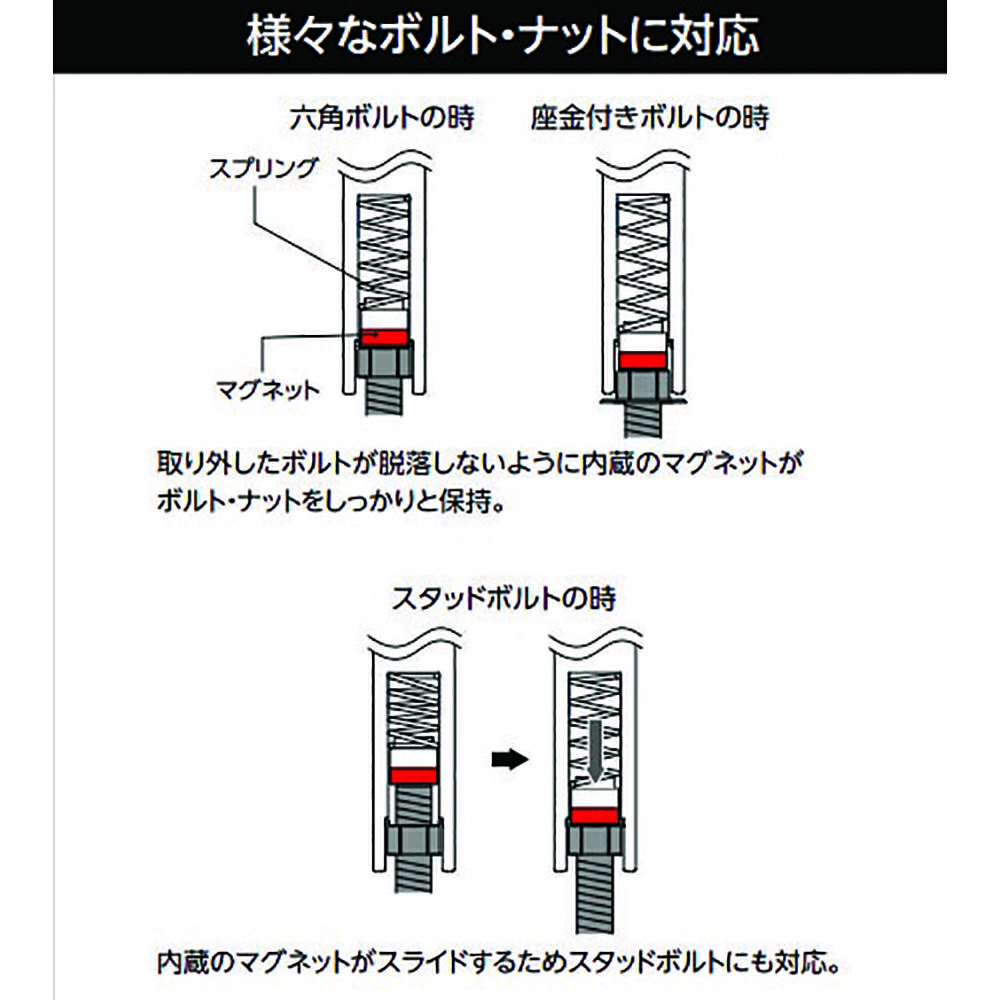 様々なボルト・ナットに対応

六角ボルトの時

座金付きボルトの時

スプリング

マグネット

取り外したボルトが脱落しないように内蔵のマグネットがボルト・ナットをしっかりと保持。

スタッドボルトの時

内蔵のマグネットがスライドするためスタッドボルトにも対応。