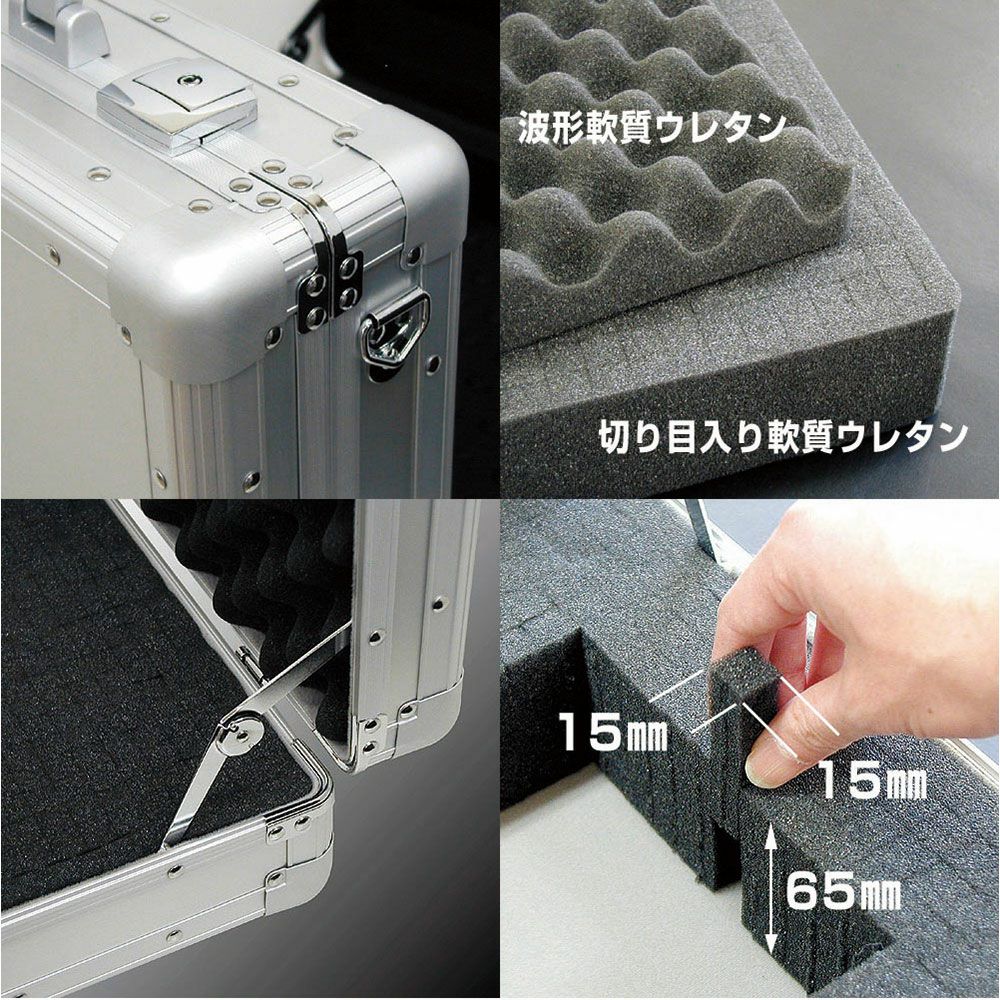 波形軟質ウレタン

切り目入り軟質ウレタン

15㎜

15㎜

65㎜