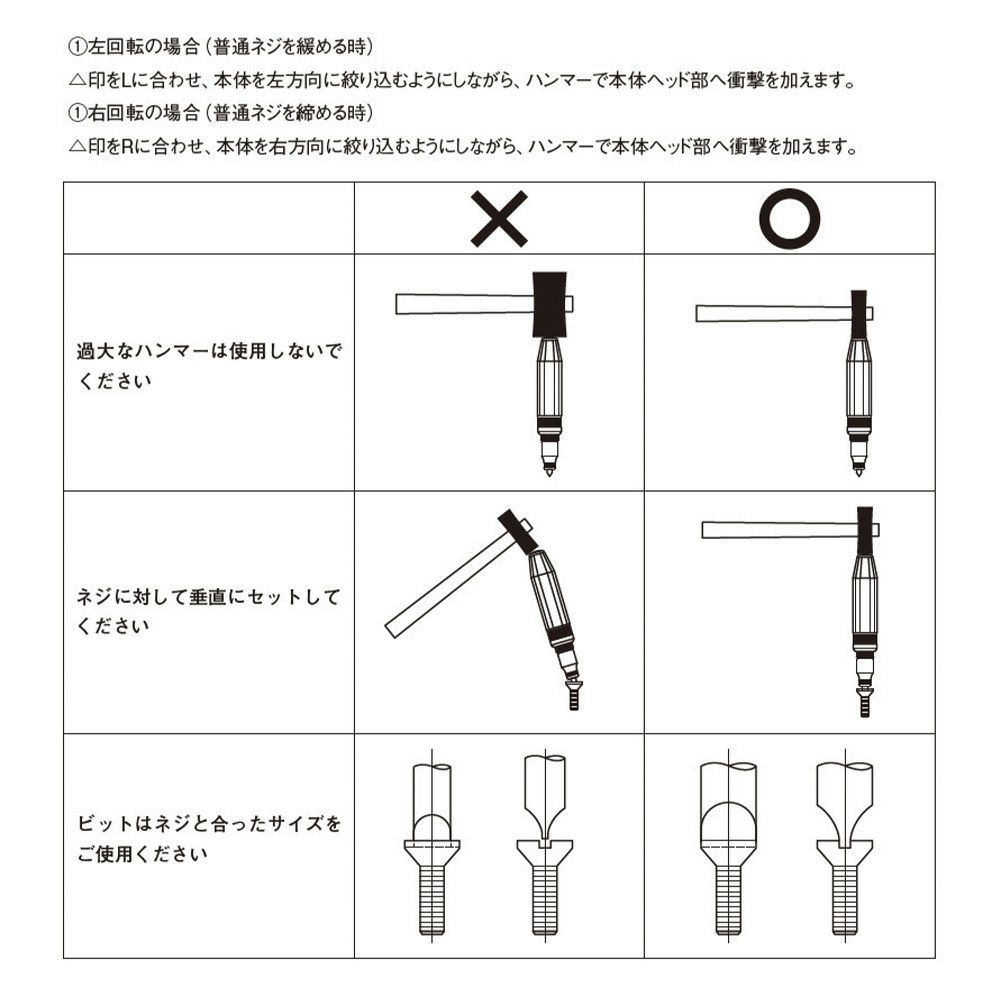 ①左回転の場合（普通ネジを緩める時）
△印をLに合わせ、本体を左方向に絞り込むようにしながら、ハンマーで本体ヘッド部へ衝撃を加えます。
①右回転の場合（普通ネジを締める時）
△印をRに合わせ、本体を右方向に絞り込むようにしながら、ハンマーで本体ヘッド部へ衝撃を加えます。

| | × | ○ |
|---|---|---|
| 過大なハンマーは使用しないでください | | |
| ネジに対して垂直にセットしてください | | |
| ビットはネジと合ったサイズをご使用ください | | |