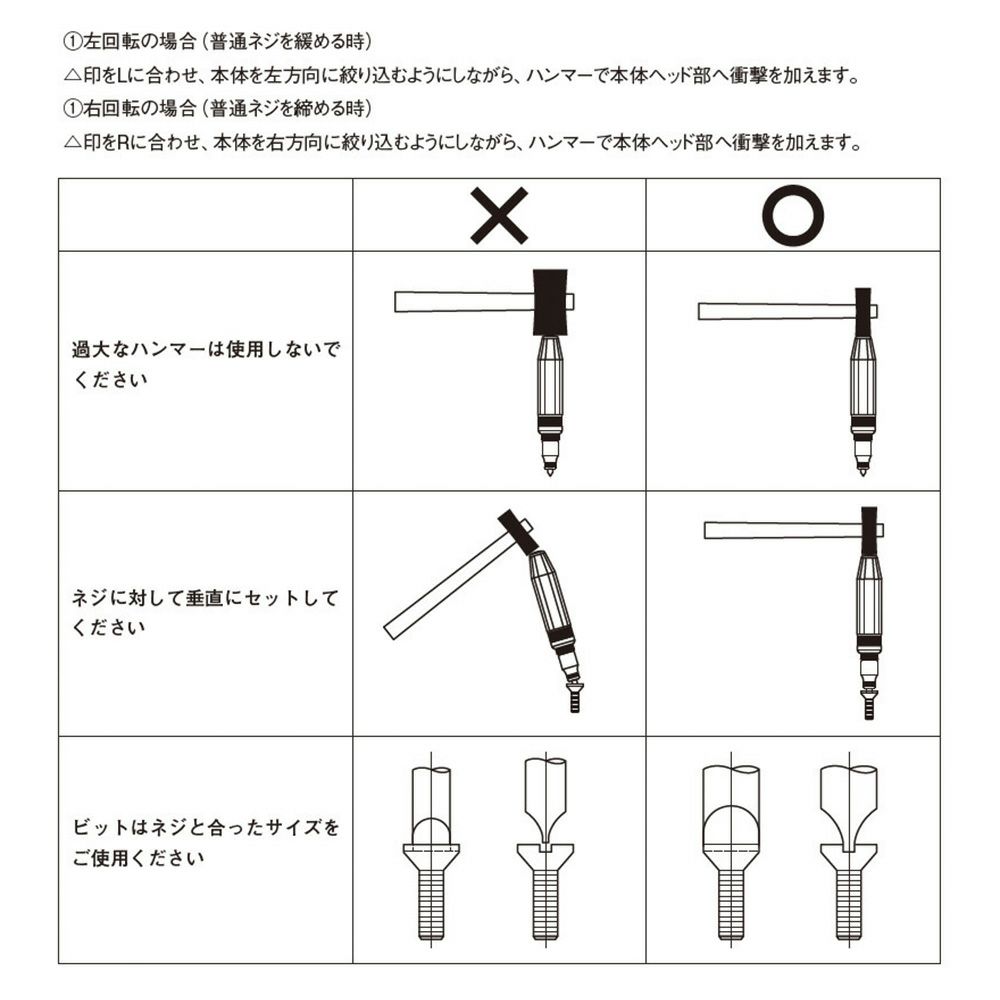 ①左回転の場合（普通ネジを緩める時）
△印をLに合わせ、本体を左方向に絞り込むようにしながら、ハンマーで本体ヘッド部へ衝撃を加えます。
①右回転の場合（普通ネジを締める時）
△印をRに合わせ、本体を右方向に絞り込むようにしながら、ハンマーで本体ヘッド部へ衝撃を加えます。

| | × | ○ |
|---|---|---|
| 過大なハンマーは使用しないでください | | |
| ネジに対して垂直にセットしてください | | |
| ビットはネジと合ったサイズをご使用ください | | |