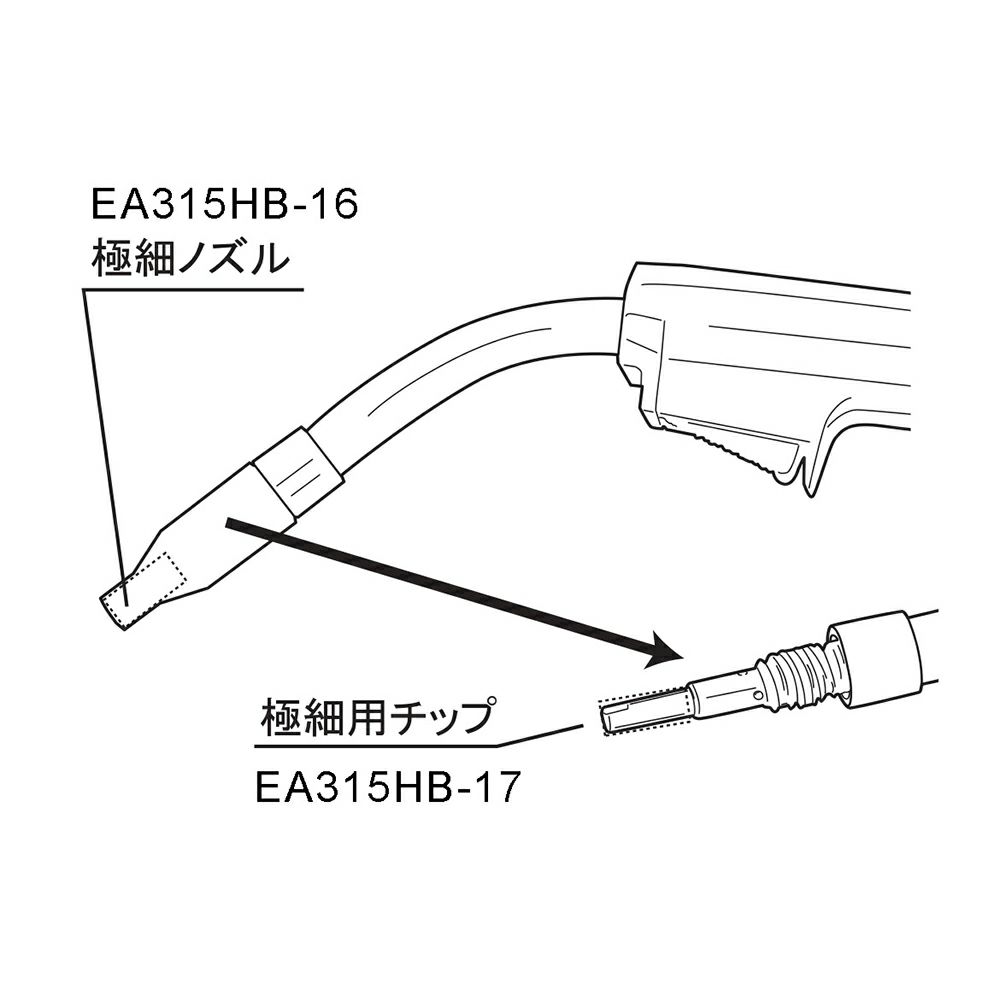 EA315HB-16
極細ノズル

極細用チップ
EA315HB-17