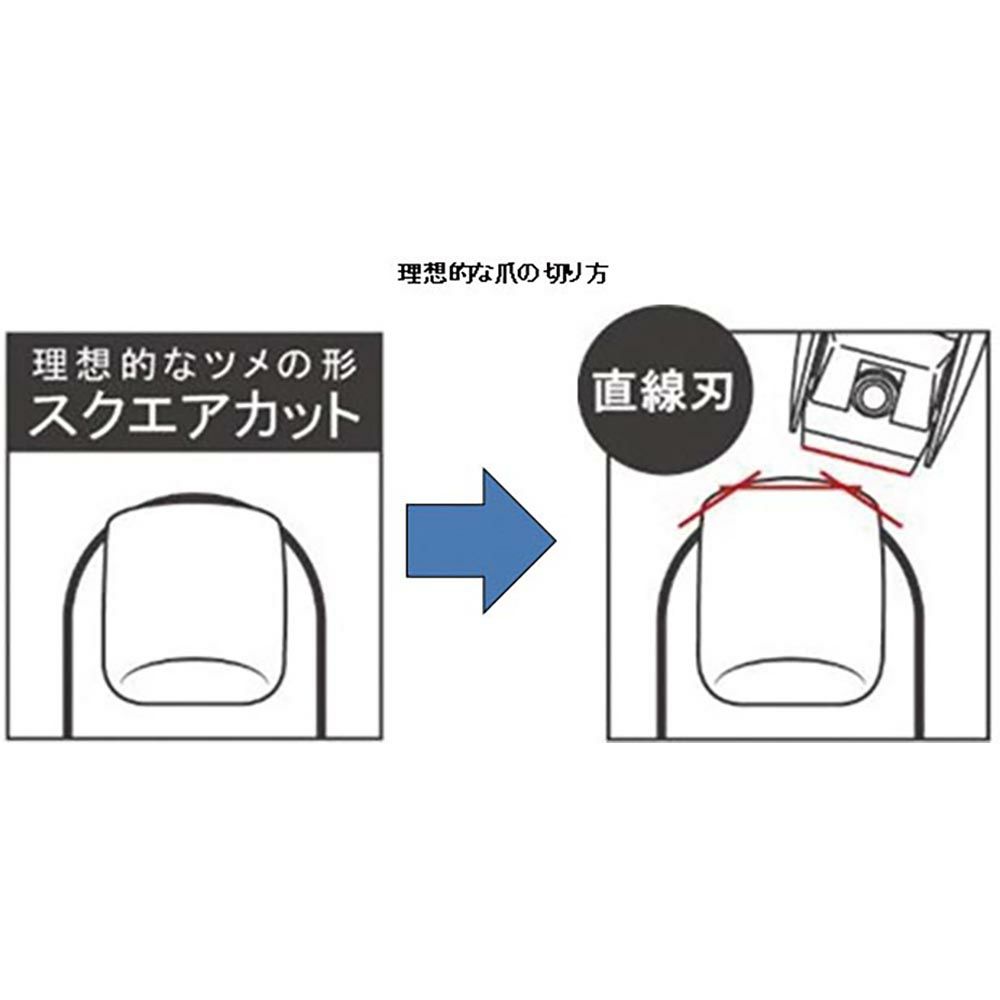 理想的な爪の切り方

理想的なツメの形
スクエアカット

直線刃