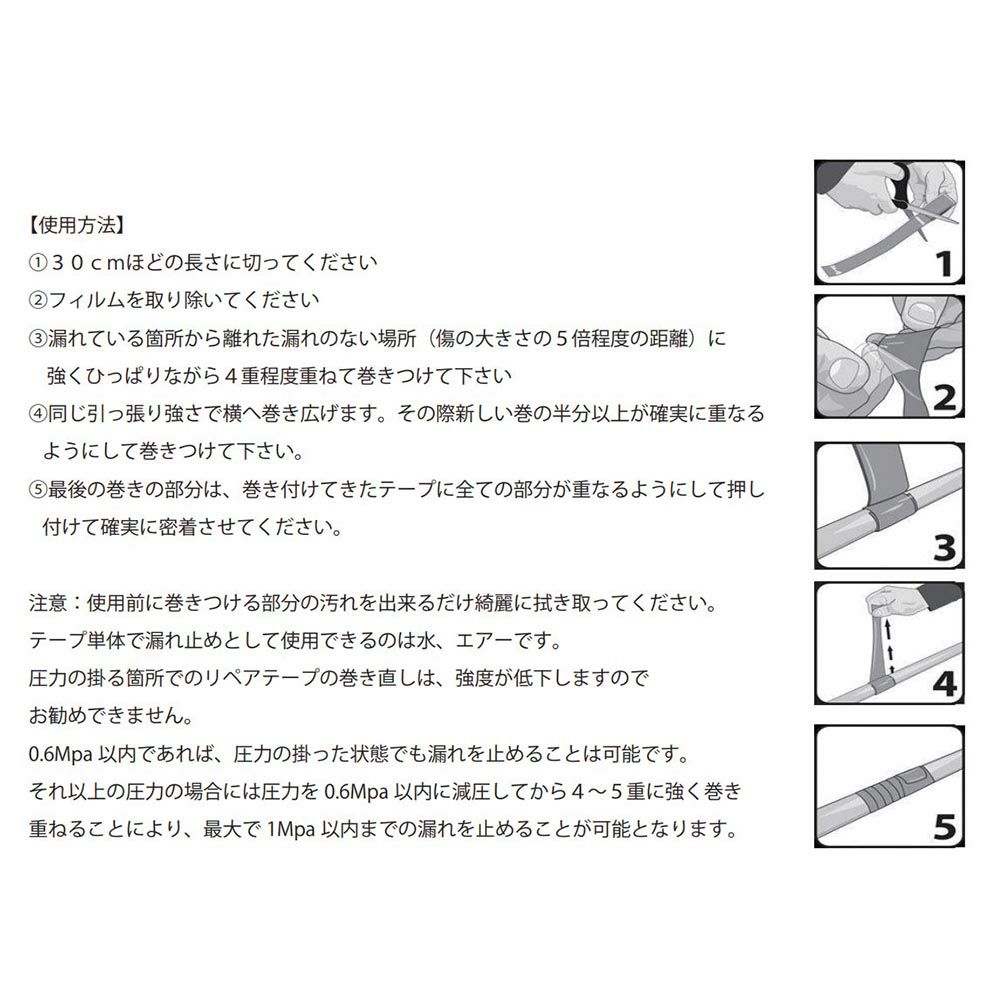 【使用方法】
①３０ｃｍほどの長さに切ってください
②フィルムを取り除いてください
③漏れている箇所から離れた漏れのない場所（傷の大きさの５倍程度の距離）に強くひっぱりながら４重程度重ねて巻きつけて下さい
④同じ引っ張り強さで横へ巻き広げます。その際新しい巻の半分以上が確実に重なるようにして巻きつけて下さい。
⑤最後の巻きの部分は、巻き付けてきたテープに全ての部分が重なるようにして押し付けて確実に密着させてください。

注意：使用前に巻きつける部分の汚れを出来るだけ綺麗に拭き取ってください。
テープ単体で漏れ止めとして使用できるのは水、エアーです。
圧力の掛る箇所でのリペアテープの巻き直しは、強度が低下しますのでお勧めできません。
0.6Mpa 以内であれば、圧力の掛った状態でも漏れを止めることは可能です。
それ以上の圧力の場合には圧力を 0.6Mpa 以内に減圧してから４～５重に強く巻き重ねることにより、最大で 1Mpa 以内までの漏れを止めることが可能となります。

1
2
3
4
5