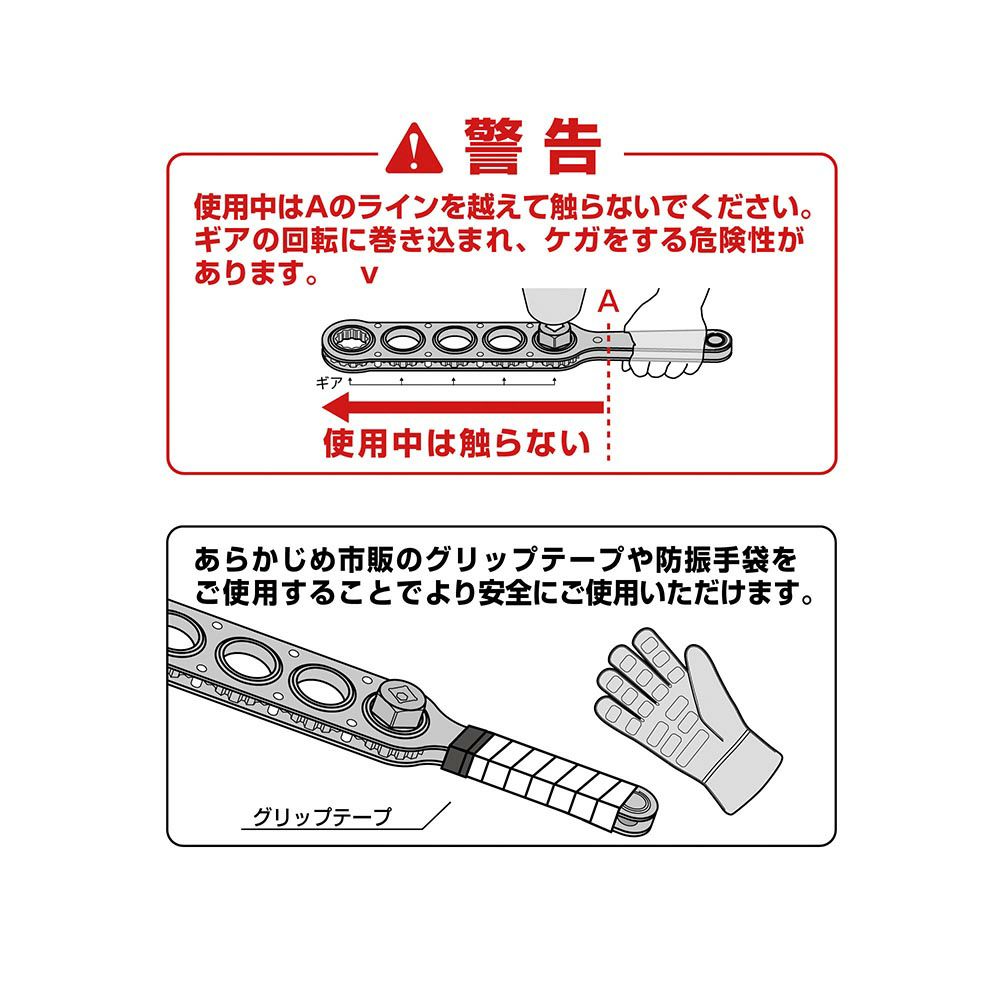 警告

使用中はAのラインを越えて触らないでください。ギアの回転に巻き込まれ、ケガをする危険性があります。 v

A

ギア

使用中は触らない

あらかじめ市販のグリップテープや防振手袋をご使用することでより安全にご使用いただけます。

グリップテープ