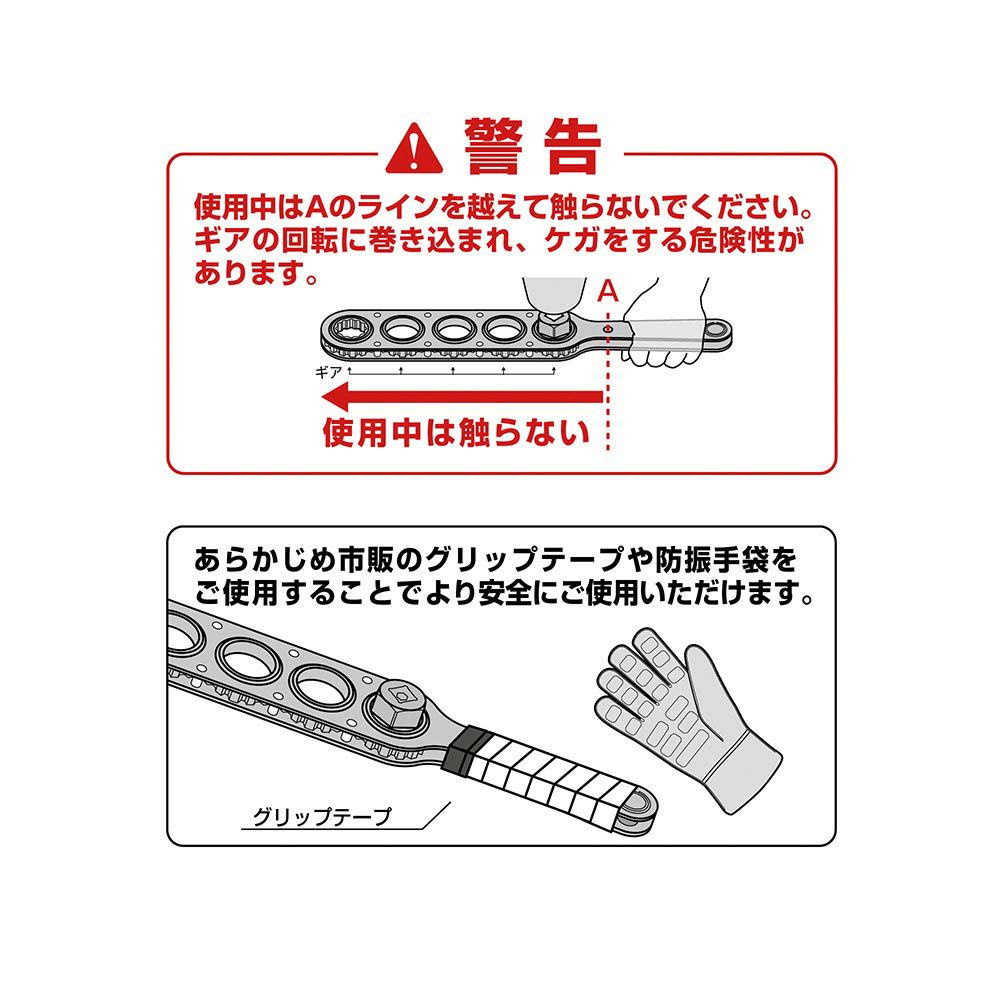 警告

使用中はAのラインを越えて触らないでください。ギアの回転に巻き込まれ、ケガをする危険性があります。

A

ギア

使用中は触らない

あらかじめ市販のグリップテープや防振手袋をご使用することでより安全にご使用いただけます。

グリップテープ