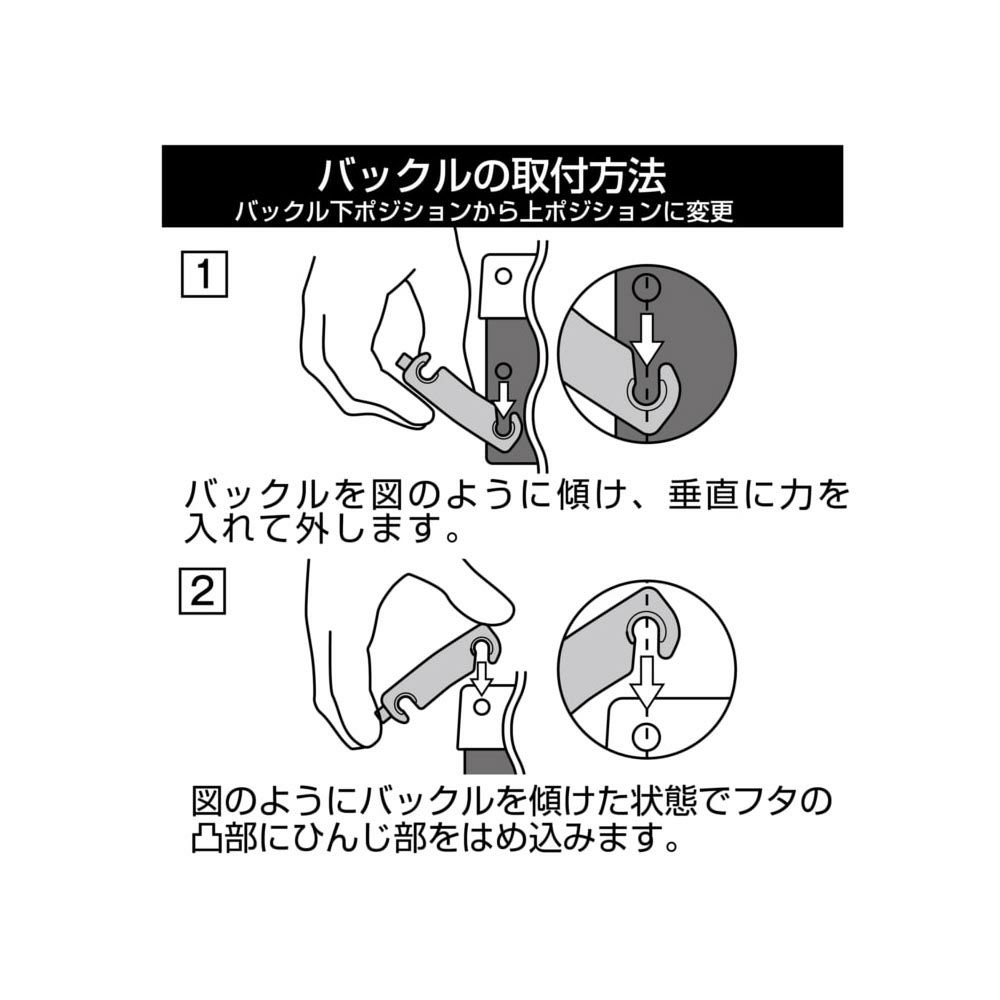 バックルの取付方法
バックル下ポジションから上ポジションに変更

1

バックルを図のように傾け、垂直に力を入れて外します。

2

図のようにバックルを傾けた状態でフタの凸部にひんじ部をはめ込みます。