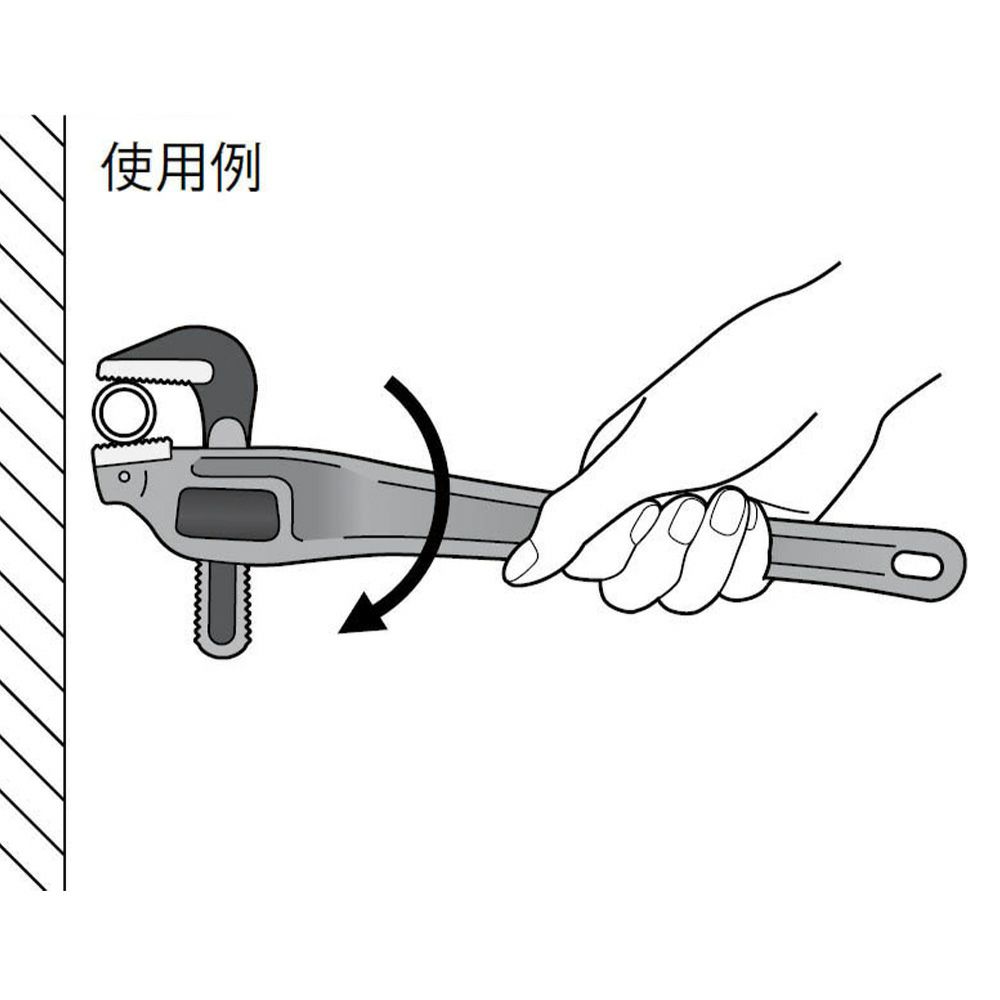 使用例