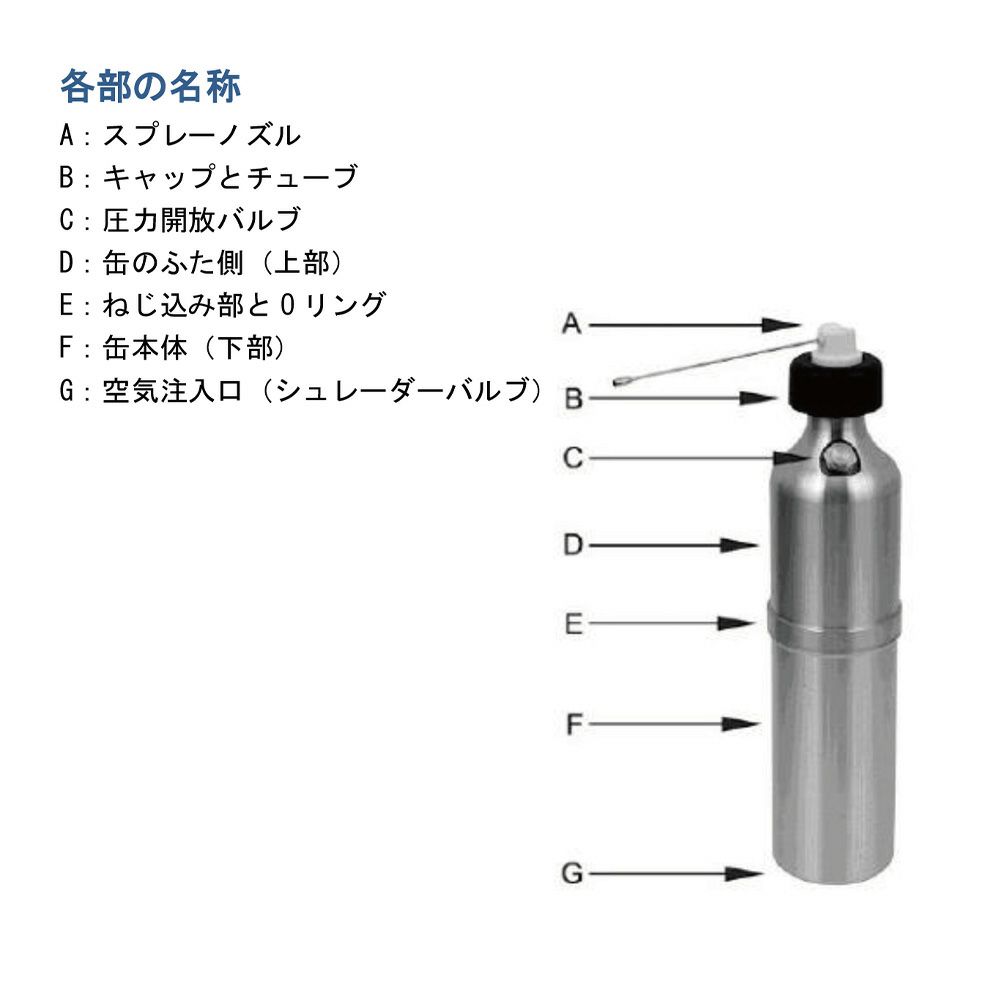 各部の名称

A：スプレーノズル
B：キャップとチューブ
C：圧力開放バルブ
D：缶のふた側（上部）
E：ねじ込み部とOリング
F：缶本体（下部）
G：空気注入口（シュレーダーバルブ）

A
B
C
D
E
F
G