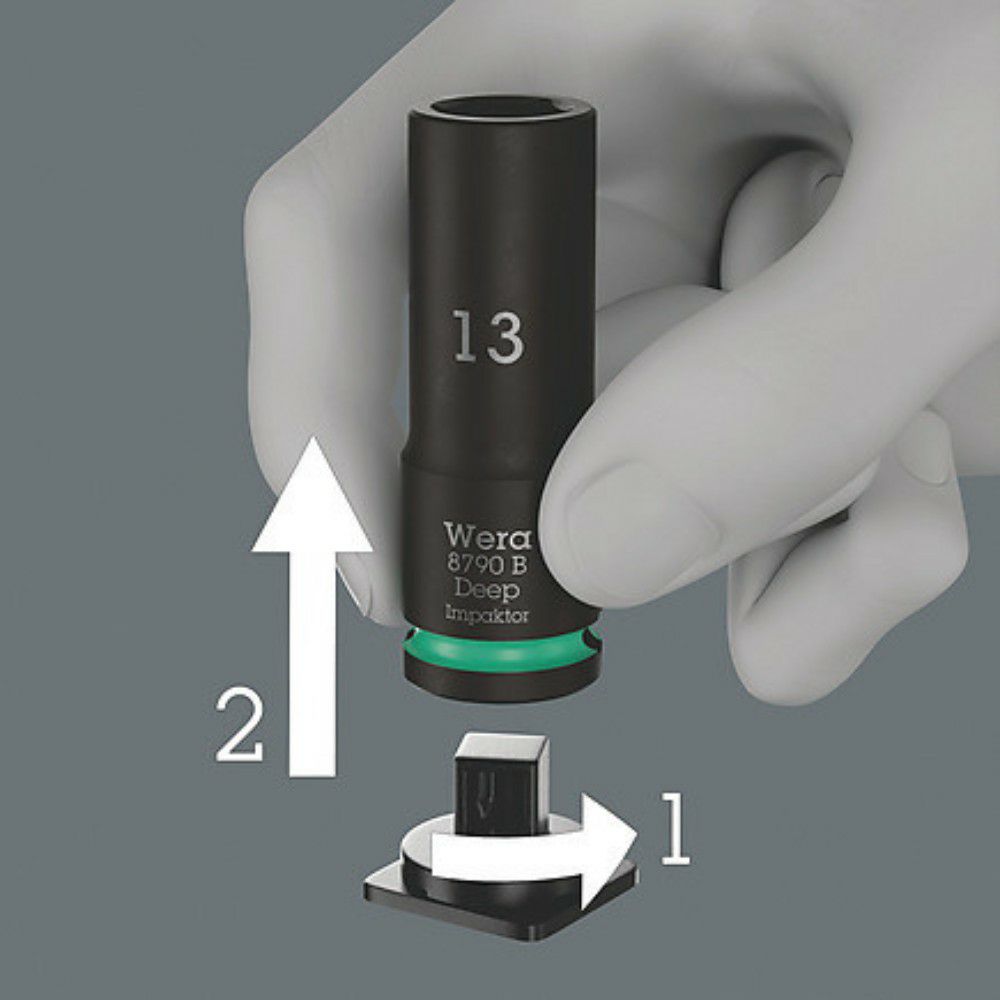 13
Wera
8790 B
Deep
Impaktor
2
1